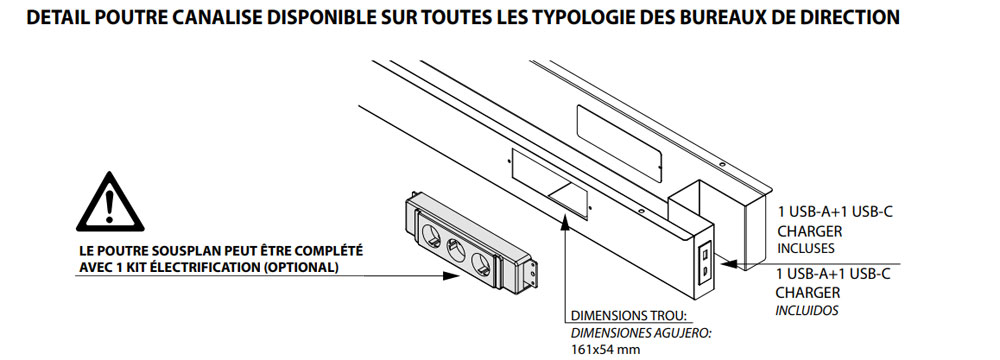 DETAIL POUTRE CANALISE DISPONIBLE SUR TOUTES LES TYPOLOGIE DES BUREAUX DE DIRECTION

LE POUTRE SOUSPLAN PEUT ÊTRE COMPLÉTÉ AVEC 1 KIT ÉLECTRIFICATION (OPTIONAL)

1 USB-A+1 USB-C CHARGER
INCLUSES

1 USB-A+1 USB-C CHARGER
INCLUIDOS

DIMENSIONS TROU:
DIMENSIONES AGUJERO:
161x54 mm