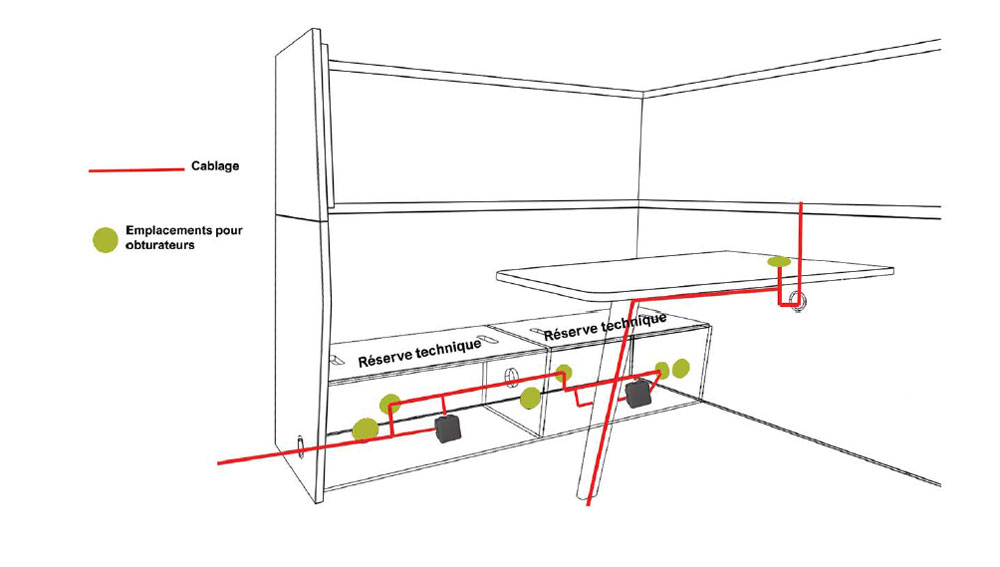 Cablage

Emplacements pour obturateurs

Réserve technique

Réserve technique